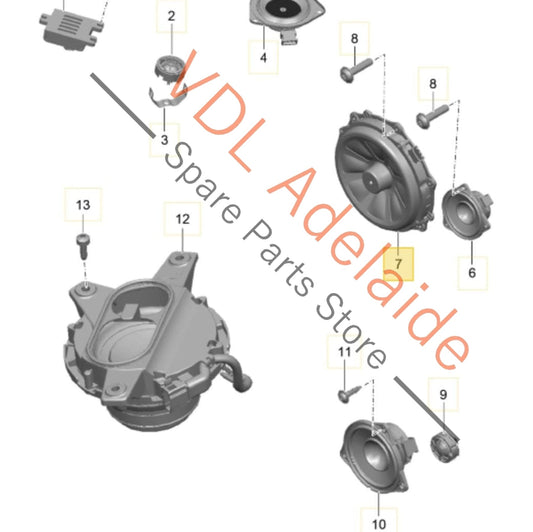 2
4
8
8
3
VDL Adelaide
Spare Parts Store
13
12
7
6
11
9
10