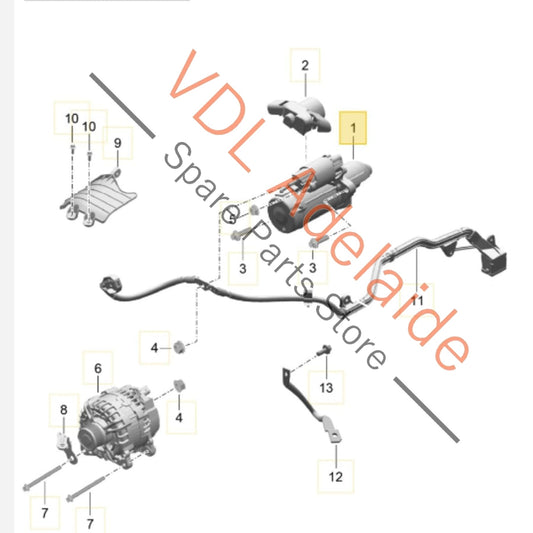 VDL Adelaide
Spare Parts Store

2
1
10
10
9
5
3
3
11
4
6
4
8
13
12
7
7