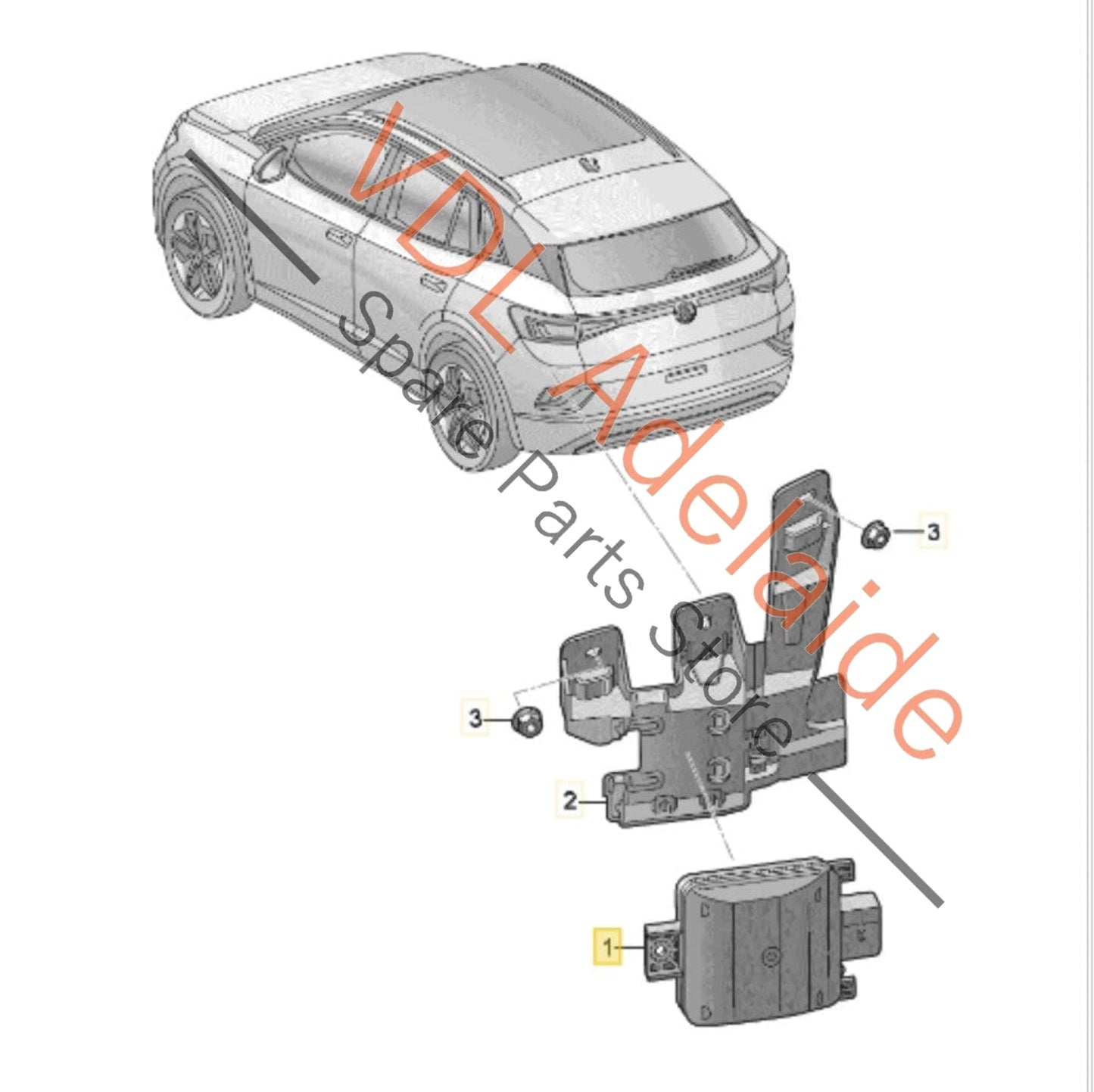 VDL Adelaide
Spare Parts Store
3
3
2
1