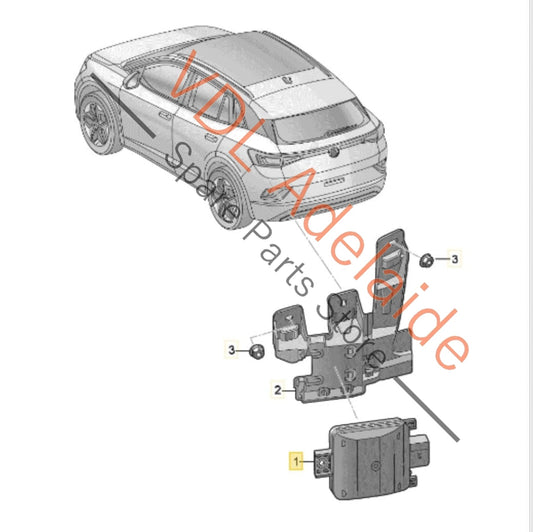 VDL Adelaide
Spare Parts Store
3
3
2
1