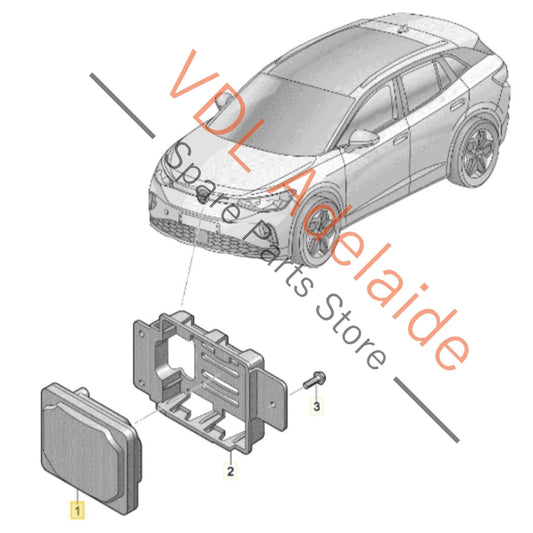 VDL Adelaide
Spare Parts Store

3

2

1