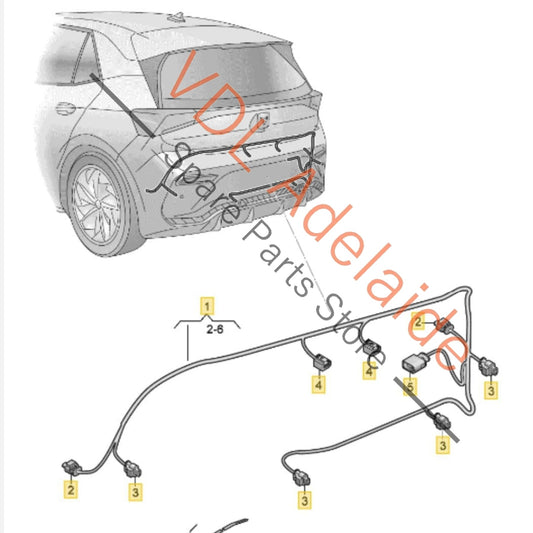 VDL Adelaide
Spare Parts Store

1
2-6
2
4
4
5
3
3
2
3
3