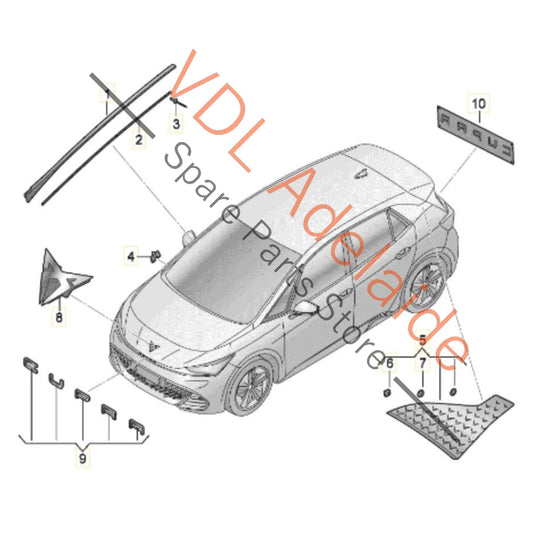 VDL Adelaide
Spare Parts Store

1
2
3
4
5
6
7
8
9
10