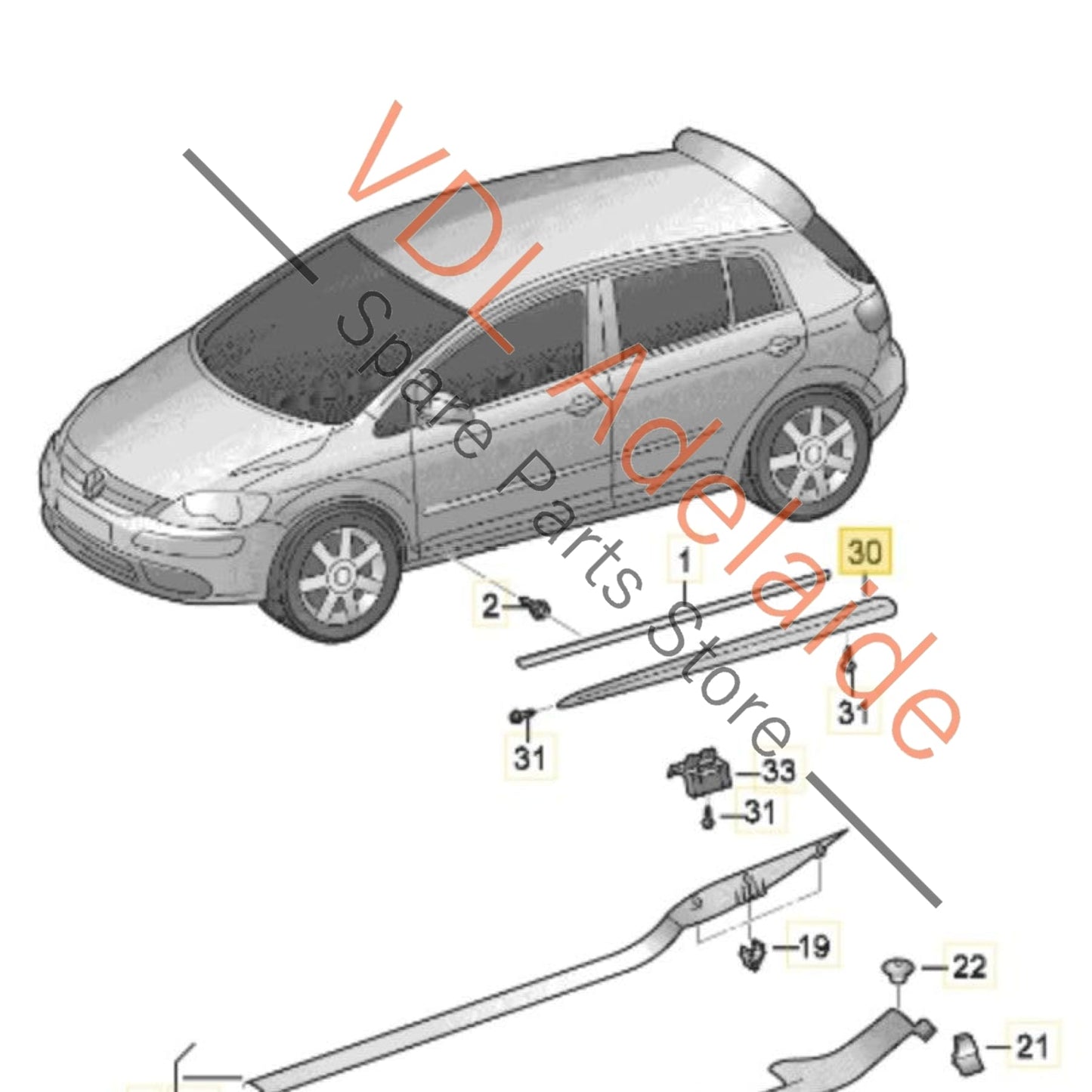 VDI Adelaide
Spare Parts Store

1
30
2
31
31
33
31
19
22
21