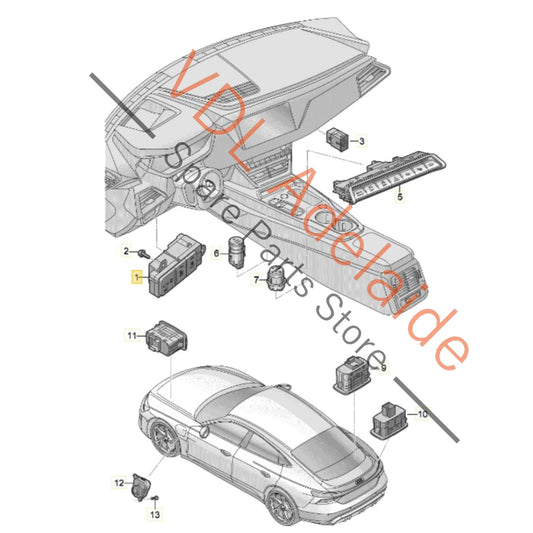 VDLAdelaide
Spare Parts Store
3
5
2
6
1
7
11
9
10
12
13