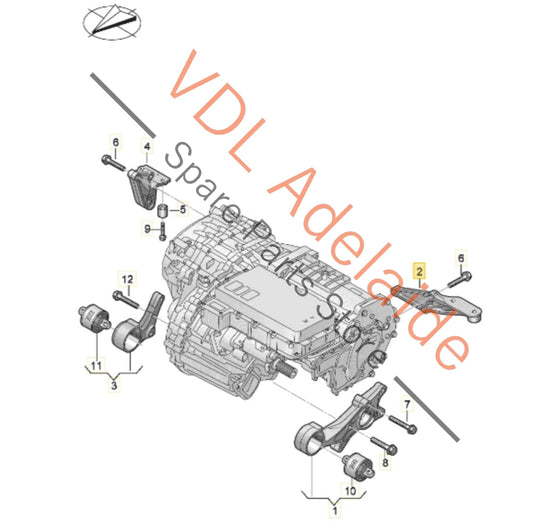 VDL Adelaide
Spare Parts Store

6
4
5
9
12
11
3
2
6
7
8
10
1