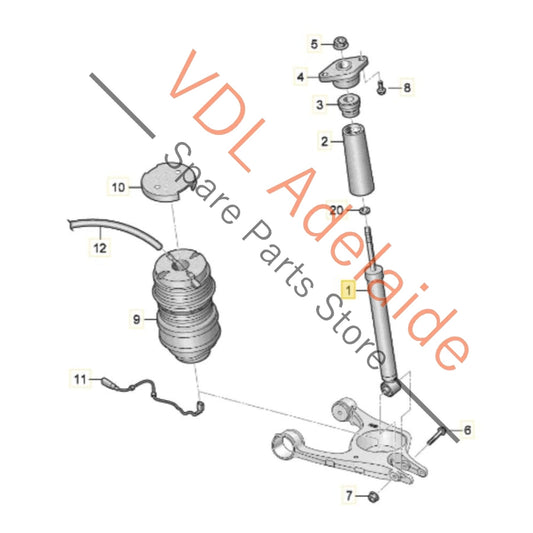 VDL Adelaide
Spare Parts Store

5
4
8
3
2
10
20
12
1
9
11
6
7