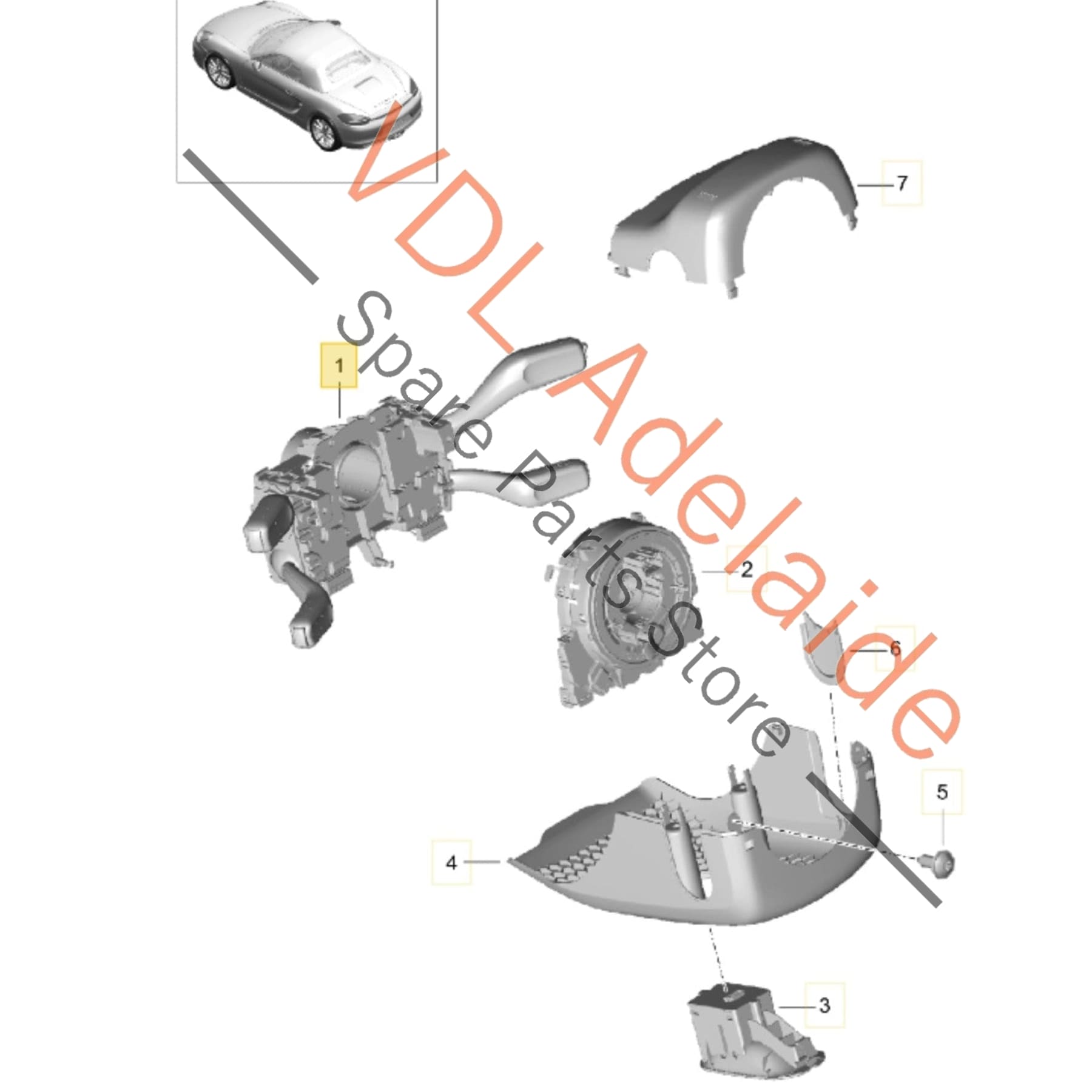 VDL Adelaide
Spare Parts Store

7

1

2

6

5

4

3