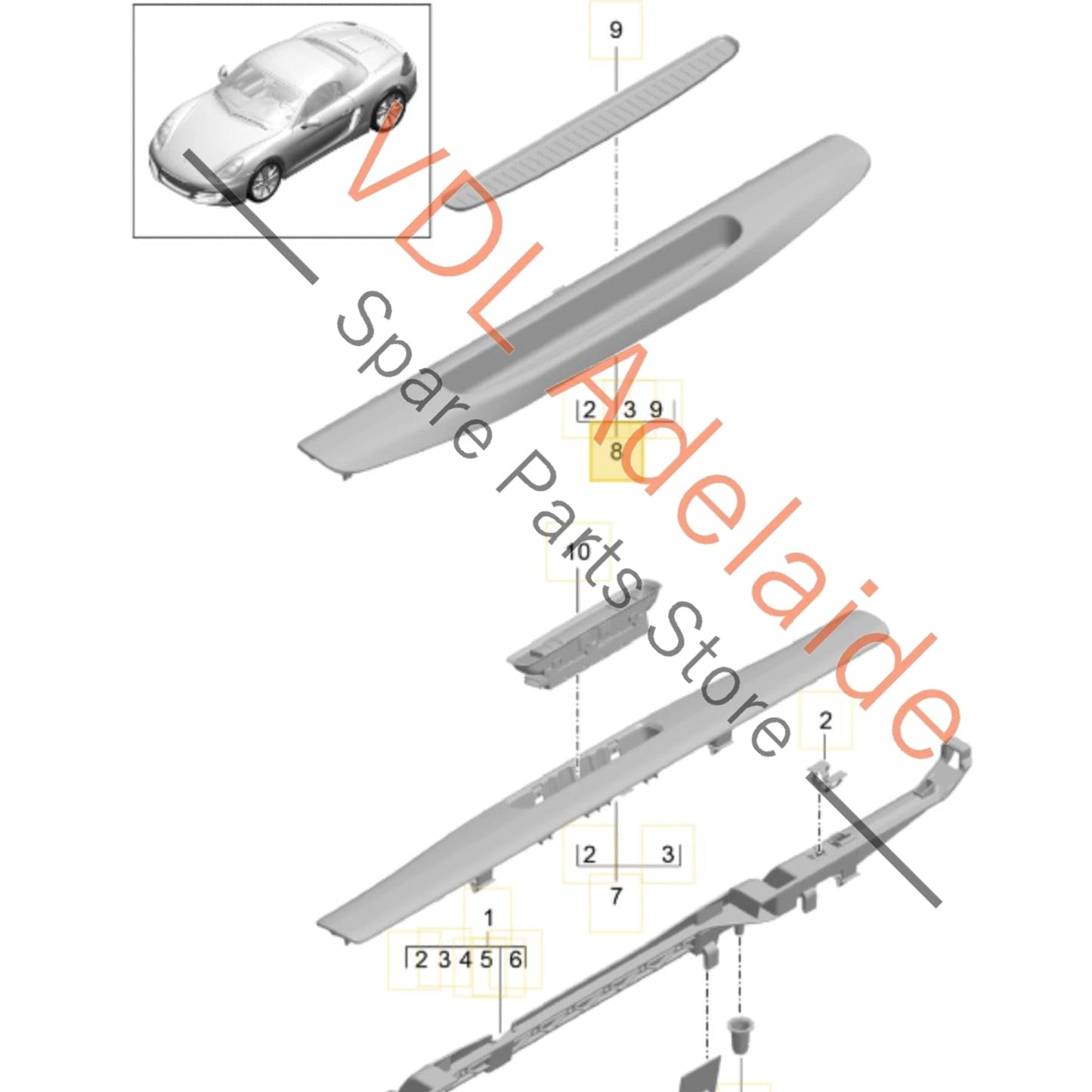 9

VDL Adelaide

Spare Parts Store

2 3 9

8

10

2

2 3

7

1

2 3 4 5 6