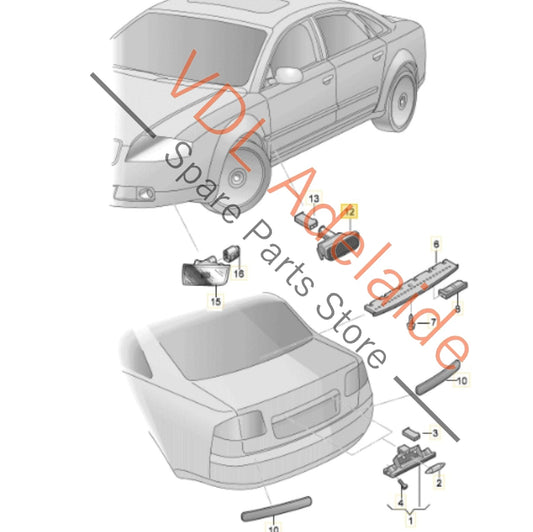 VDL Adelaide
Spare Parts Store
13
12
6
16
15
8
7
10
3
2
4
1
10