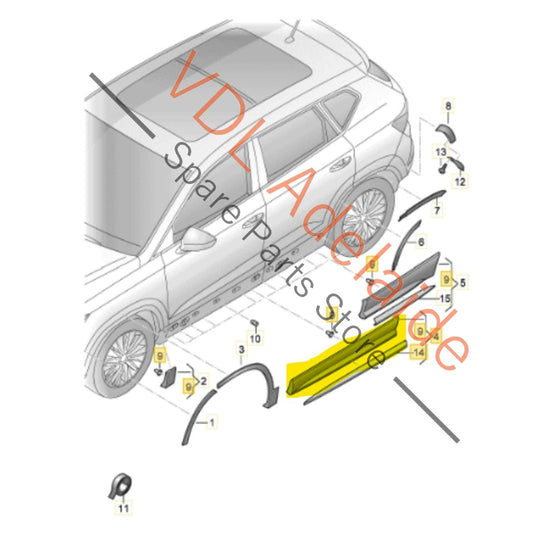 VDL Adelaide
Spare Parts Store
8
13
12
7
6
9
9
5
15
9
9
4
14
10
3
9
9
2
1
11