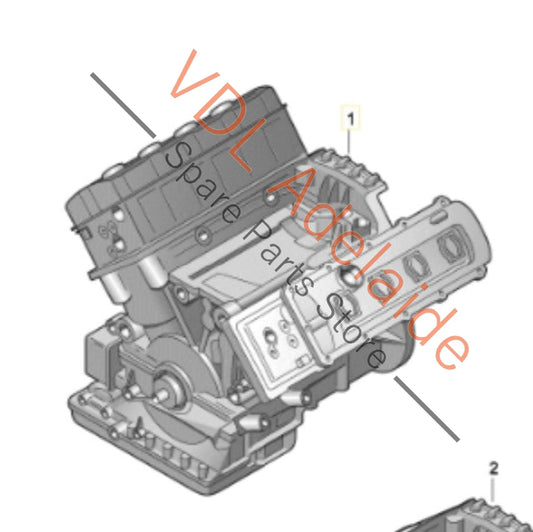 VDL Adelaide
Spare Parts Store

1

2