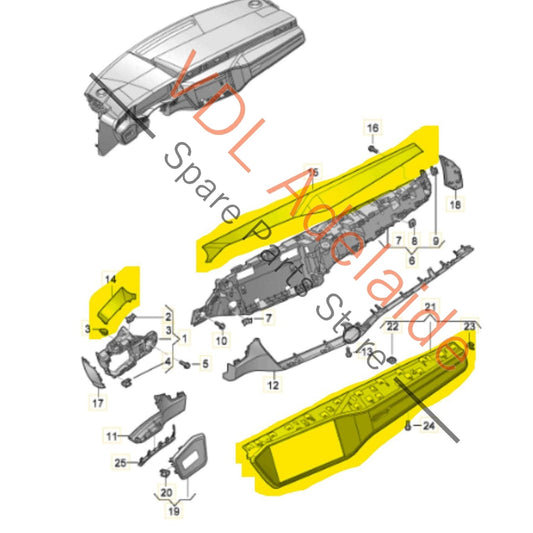 VDL Adelaide
Spare Parts Store

16
15
18
7
8
9
6
14
2
3
3
1
4
5
7
10
21
22
23
13
12
17
11
24
25
20
19