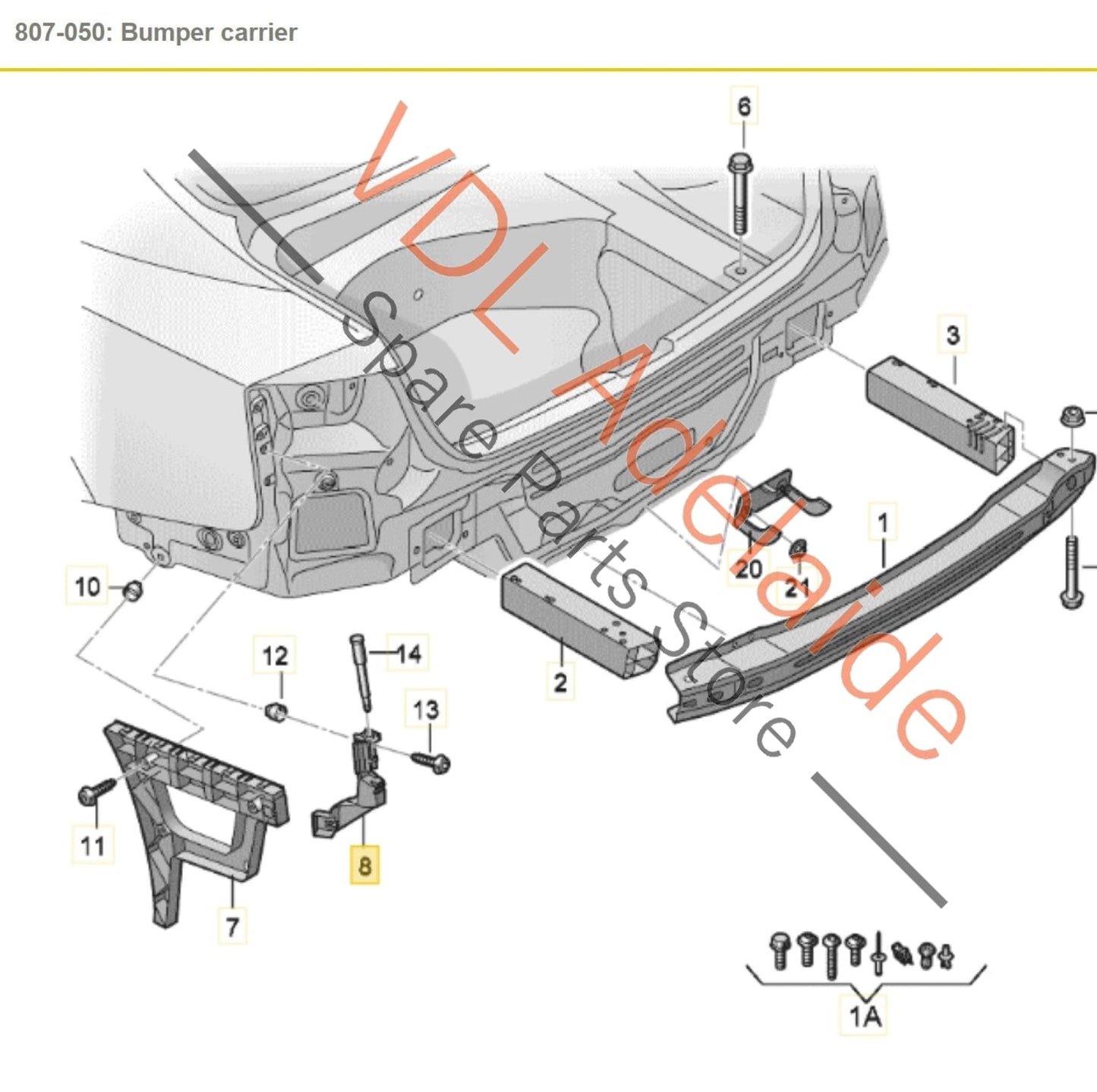 807-050: Bumper carrier

VDL Adelaide
Spare Parts Store

6
3
1
20
21
10
12
14
13
2
11
8
7
1A