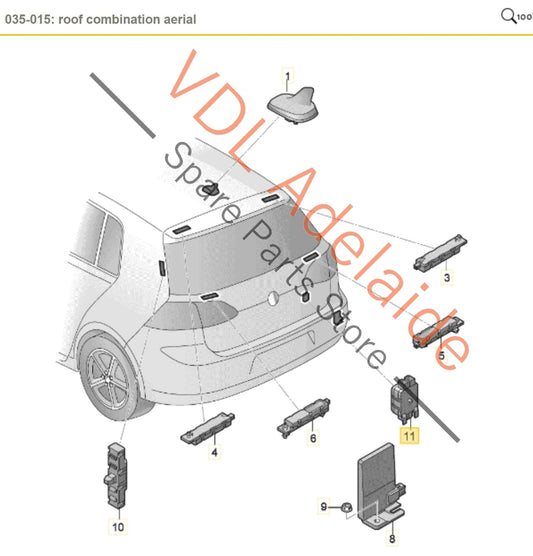 035-015: roof combination aerial

100

VDL Adelaide

Spare Parts Store

1
3
5
11
6
4
10
9
8