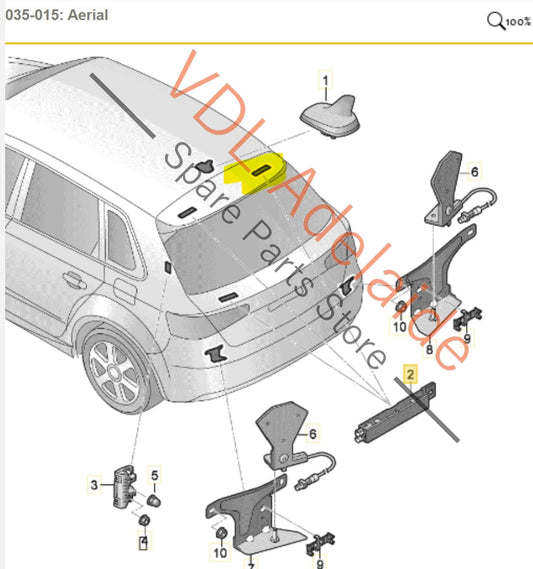 035-015: Aerial

100%

VDL Adelaide
Spare Parts Store

1
6
10
8
9
2
6
3
5
4
10
7
9