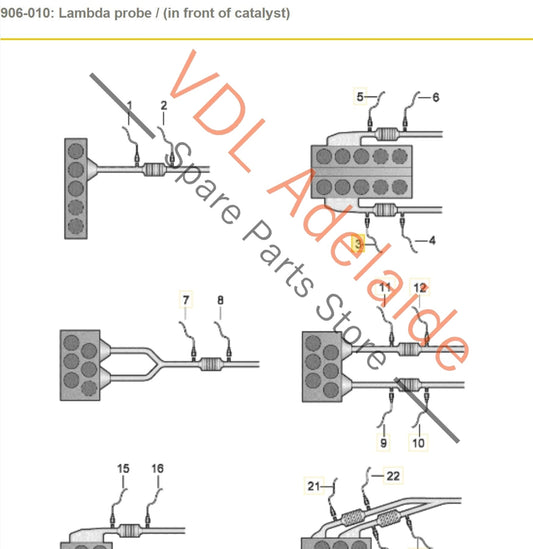 906-010: Lambda probe / (in front of catalyst)

VDL Adelaide
Spare Parts Store

1
2
5
6
3
4
7
8
11
12
9
10
15
16
21
22