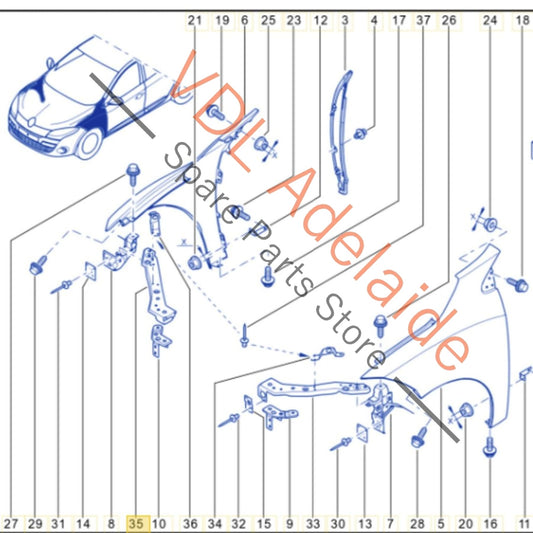 21 19 6 25 23 12 3 4 17 37 26 24 18

VDL Adelaide
Spare Parts Store

27 29 31 14 8 35 10 36 34 32 15 9 33 30 13 7 28 5 20 16 11