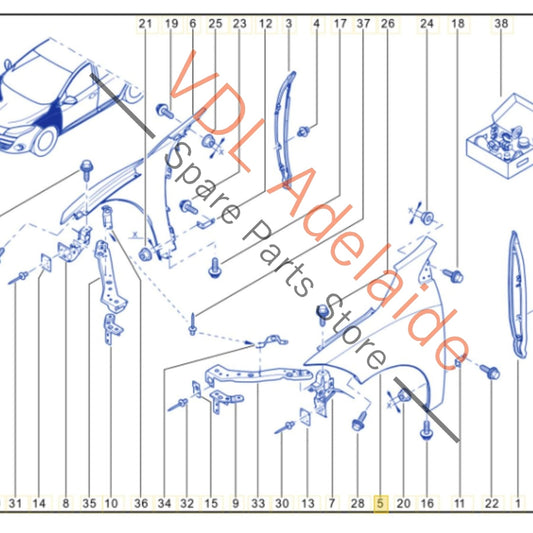 21 19 6 25 23 12 3 4 17 37 26 24 18 38

VDL Adelaide
Spare Parts Store

31 14 8 35 10 36 34 32 15 9 33 30 13 7 28 5 20 16 11 22 1