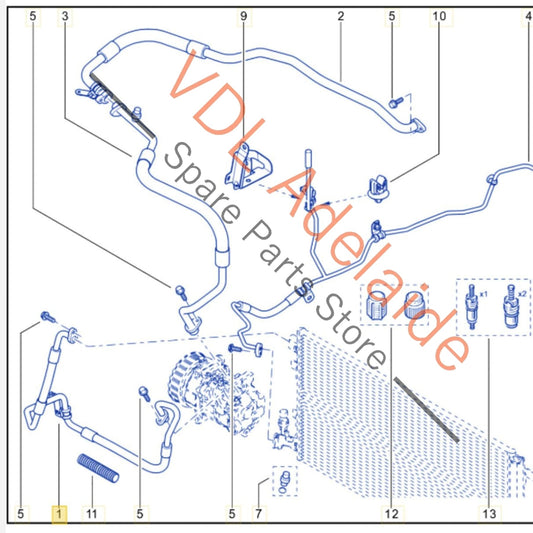 5 3 9 2 5 10 4

VDL Adelaide
Spare Parts Store

x1 x2

5 1 11 5 5 7 12 13