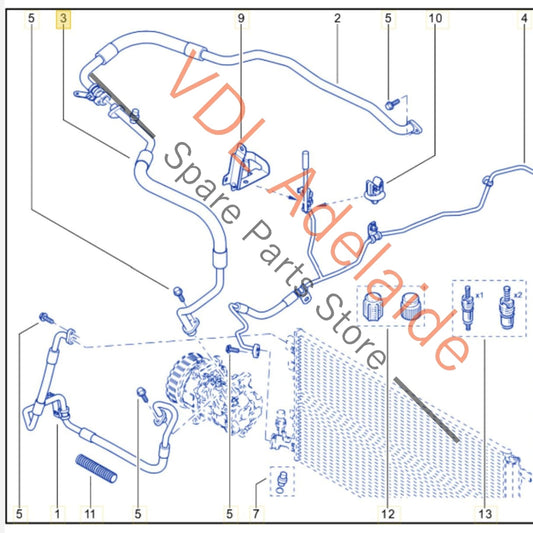 5
3
9
2
5
10
4
VDL Adelaide
Spare Parts Store
x1
x2
5
1
11
5
5
7
12
13