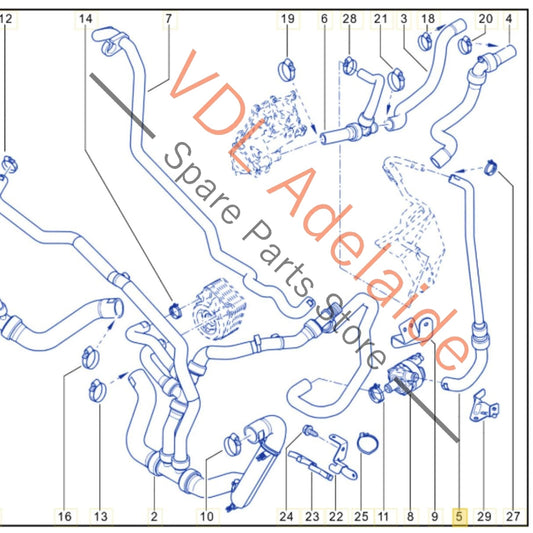 12 14 7 19 6 28 21 3 18 20 4

VDL Adelaide
Spare Parts Store

16 13 2 10 24 23 22 25 11 8 9 5 29 27