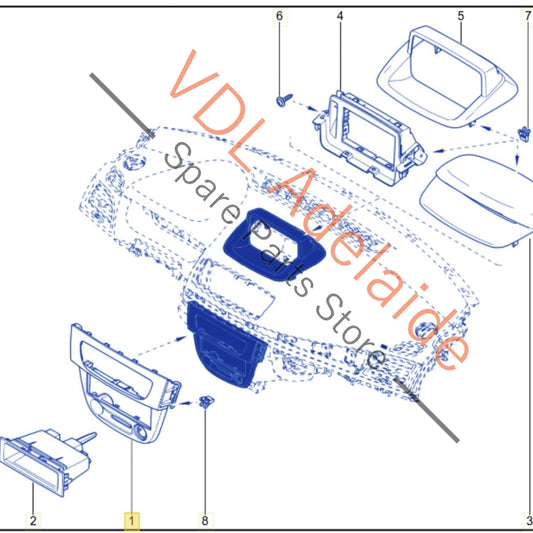 6
4
5
7
VDL Adelaide
Spare Parts Store
2
1
8
3