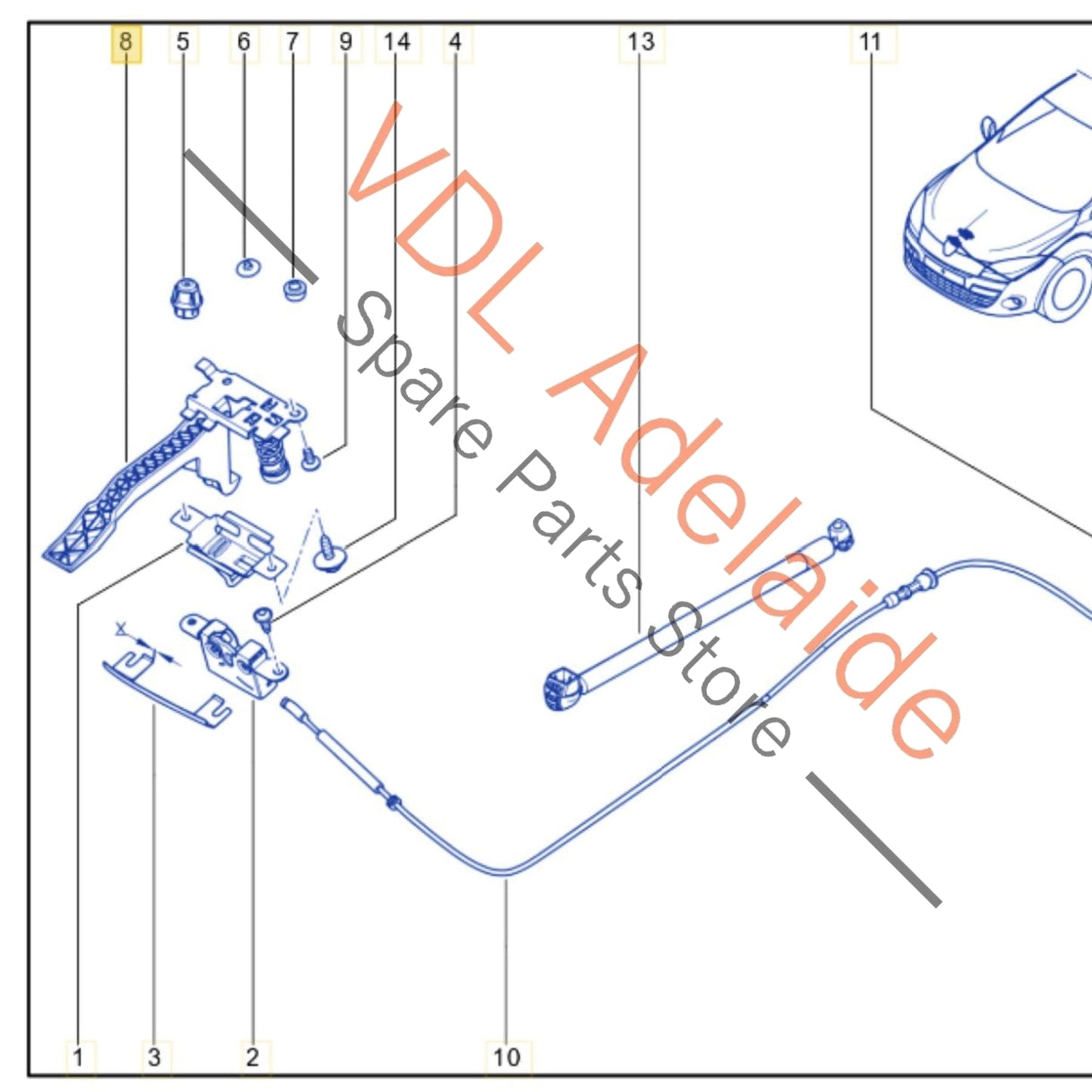 8 5 6 7 9 14 4 13 11

VDL Adelaide

Spare Parts Store

X

1 3 2 10