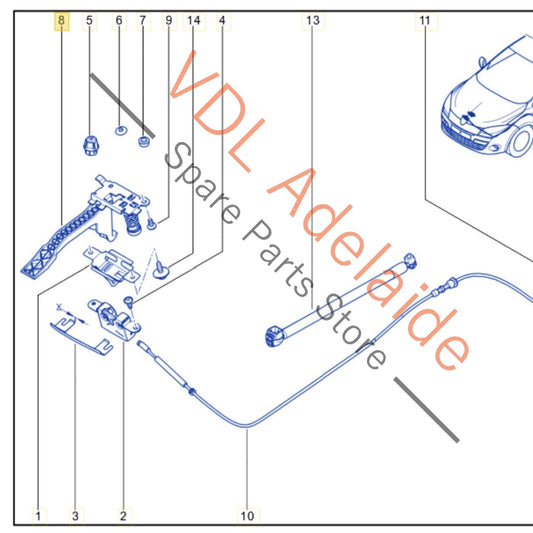 8 5 6 7 9 14 4 13 11

VDL Adelaide

Spare Parts Store

1 3 2 10