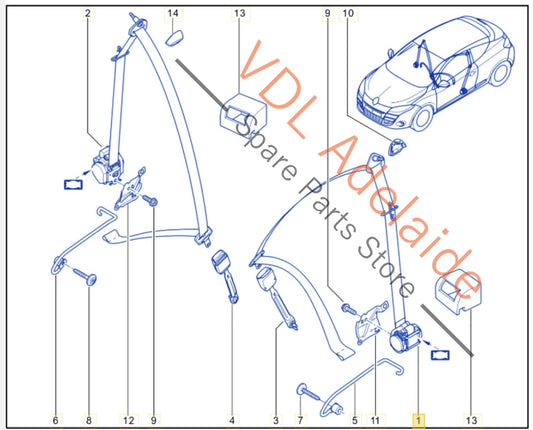 2
14
13
9
10
VDL Adelaide
Spare Parts Store
6
8
12
9
4
3
7
5
11
1
13