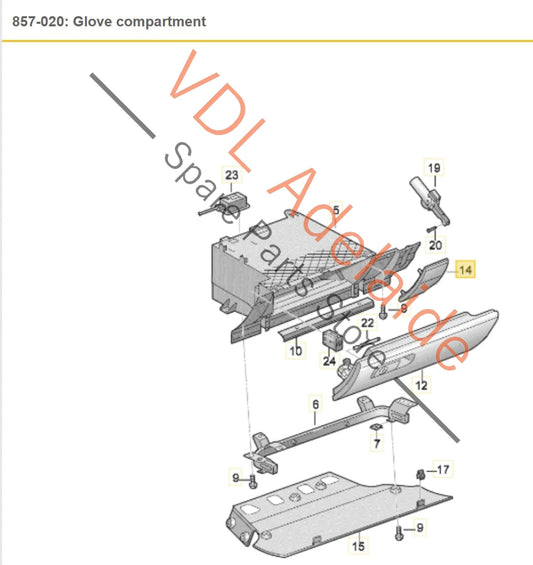 857-020: Glove compartment

VDL Adelaide
Spare Parts Store

23
5
19
20
14
9
22
10
24
12
6
7
9
17
9
15