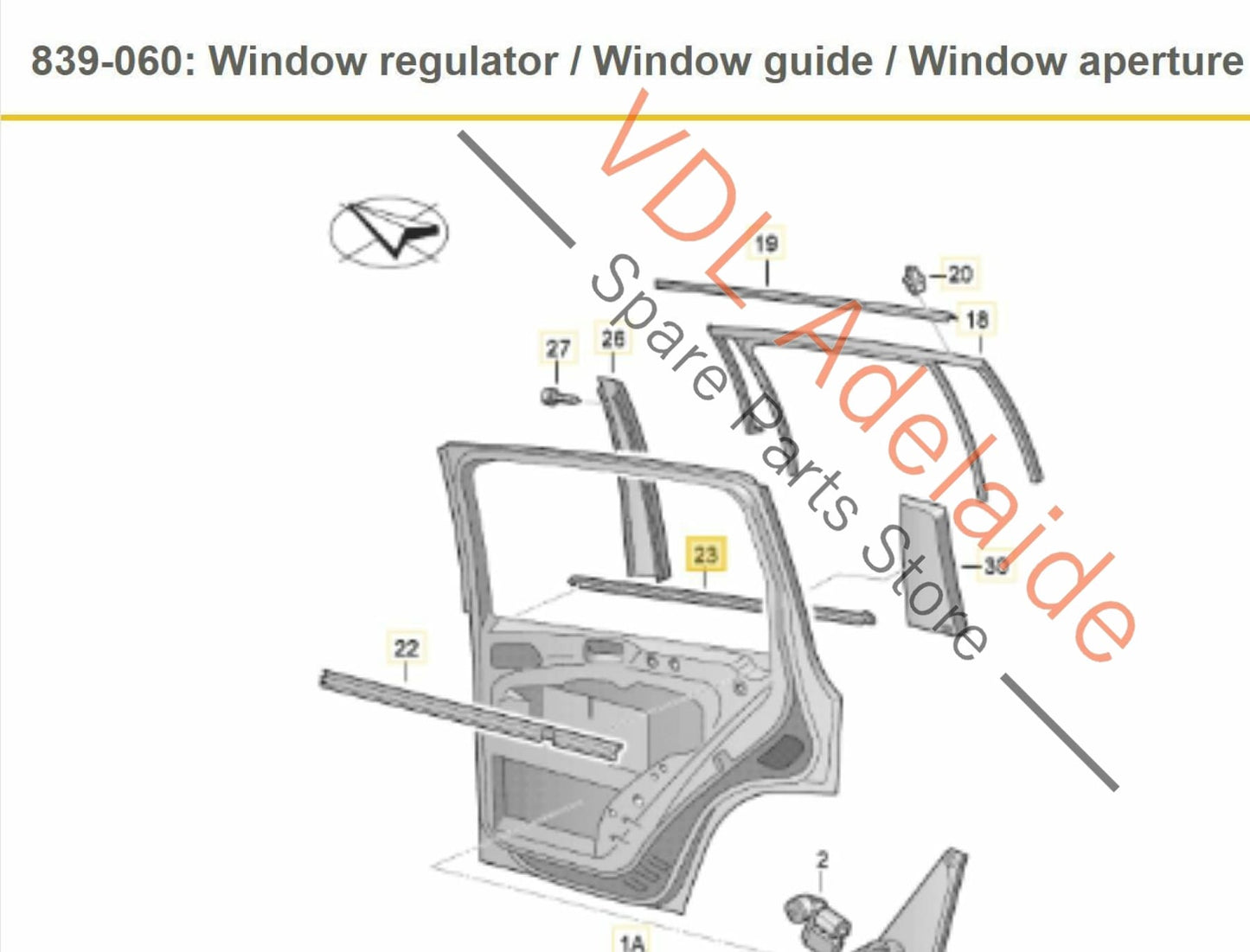 839-060: Window regulator / Window guide / Window aperture

VDL Adelaide
Spare Parts Store

19
20
18
27
26
23
30
22
2
1A