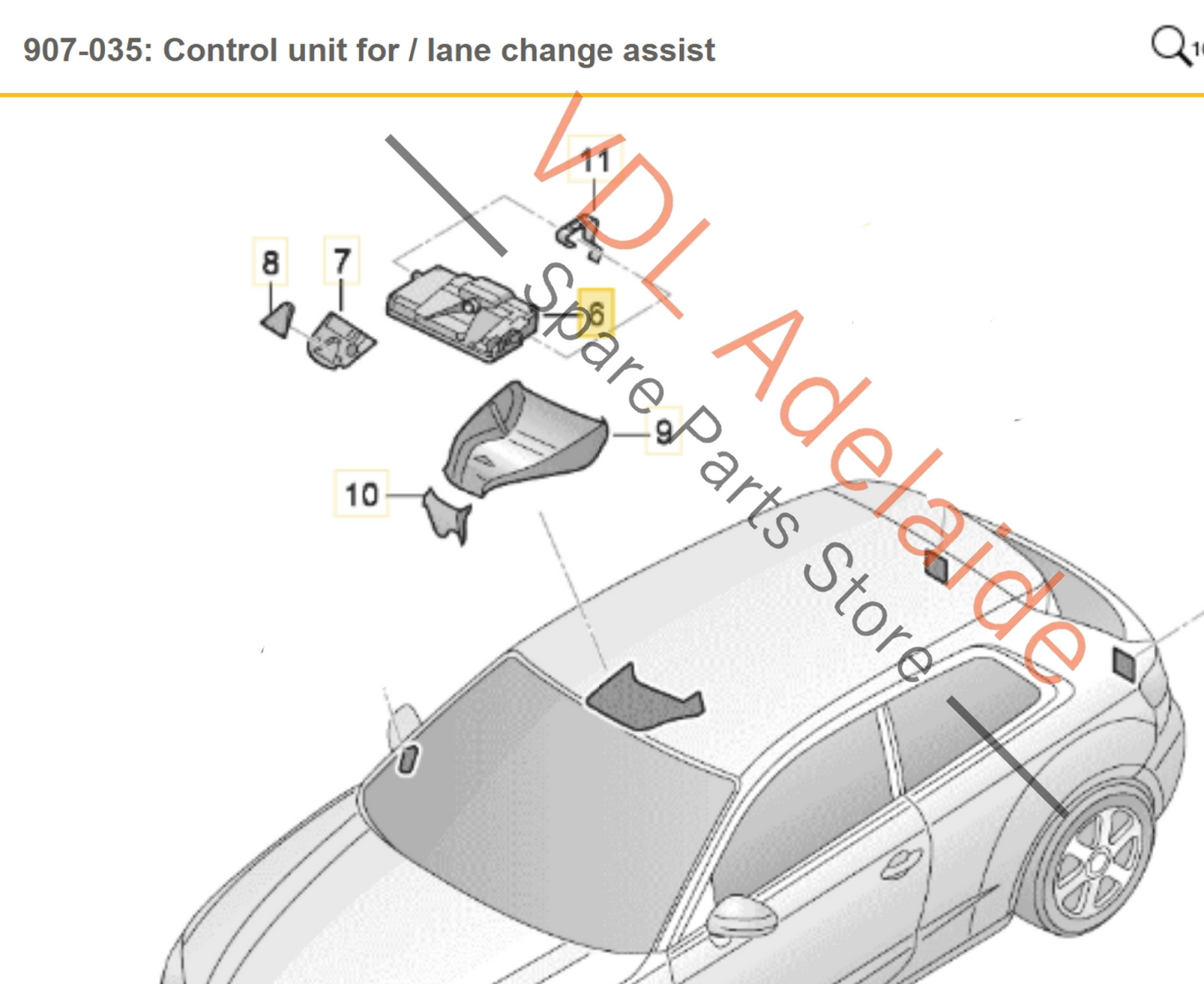 907-035: Control unit for / lane change assist

11
8
7
6
9
10

VDL Adelaide
Spare Parts Store