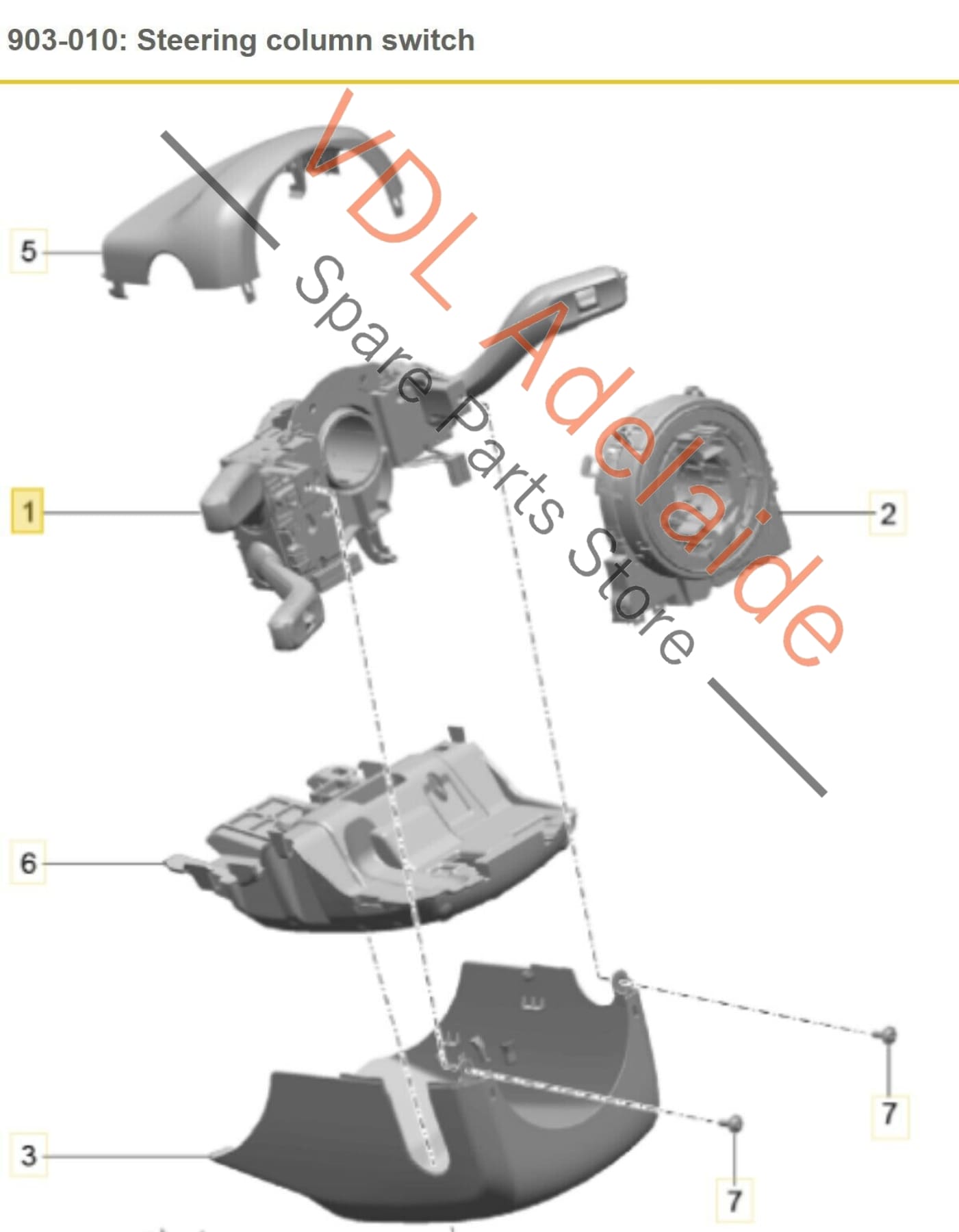 903-010: Steering column switch

VDL Adelaide
Spare Parts Store

5

1

2

6

7

3

7