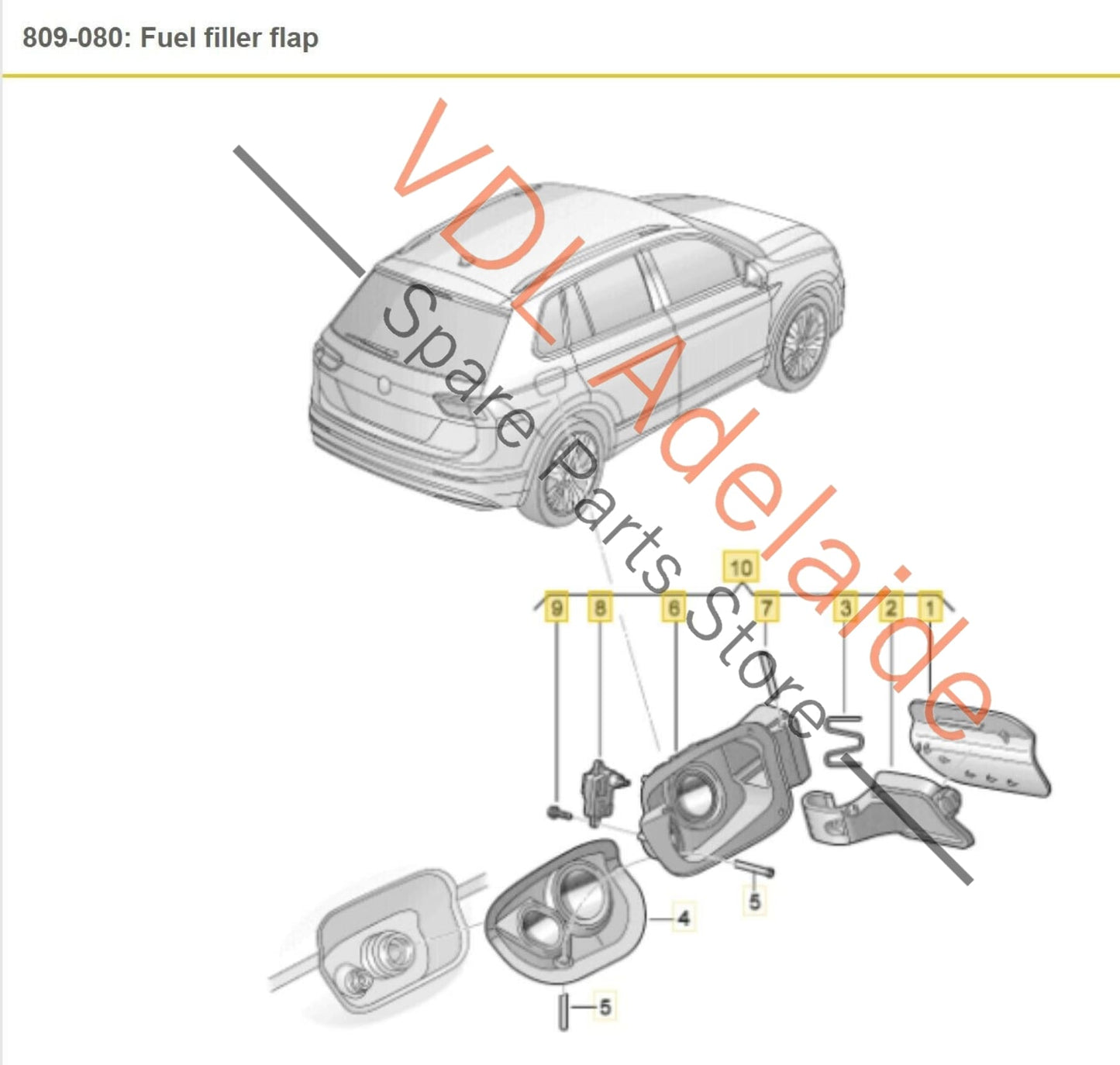 809-080: Fuel filler flap

VDL Adelaide
Spare Parts Store

10
9
8
6
7
3
2
1
5
4
5