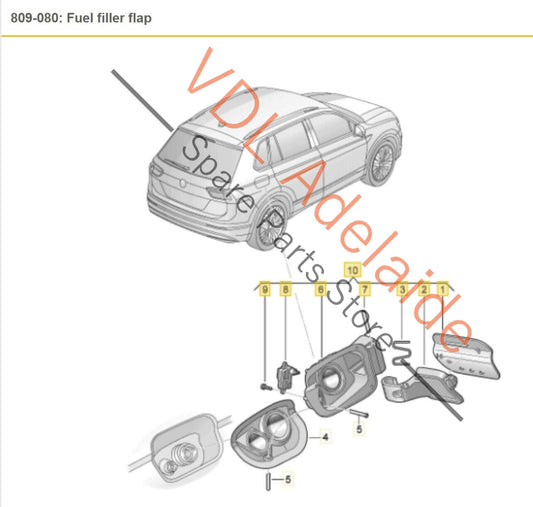 809-080: Fuel filler flap

VDL Adelaide
Spare Parts Store

10
9 8 6 7 3 2 1
5
4
5