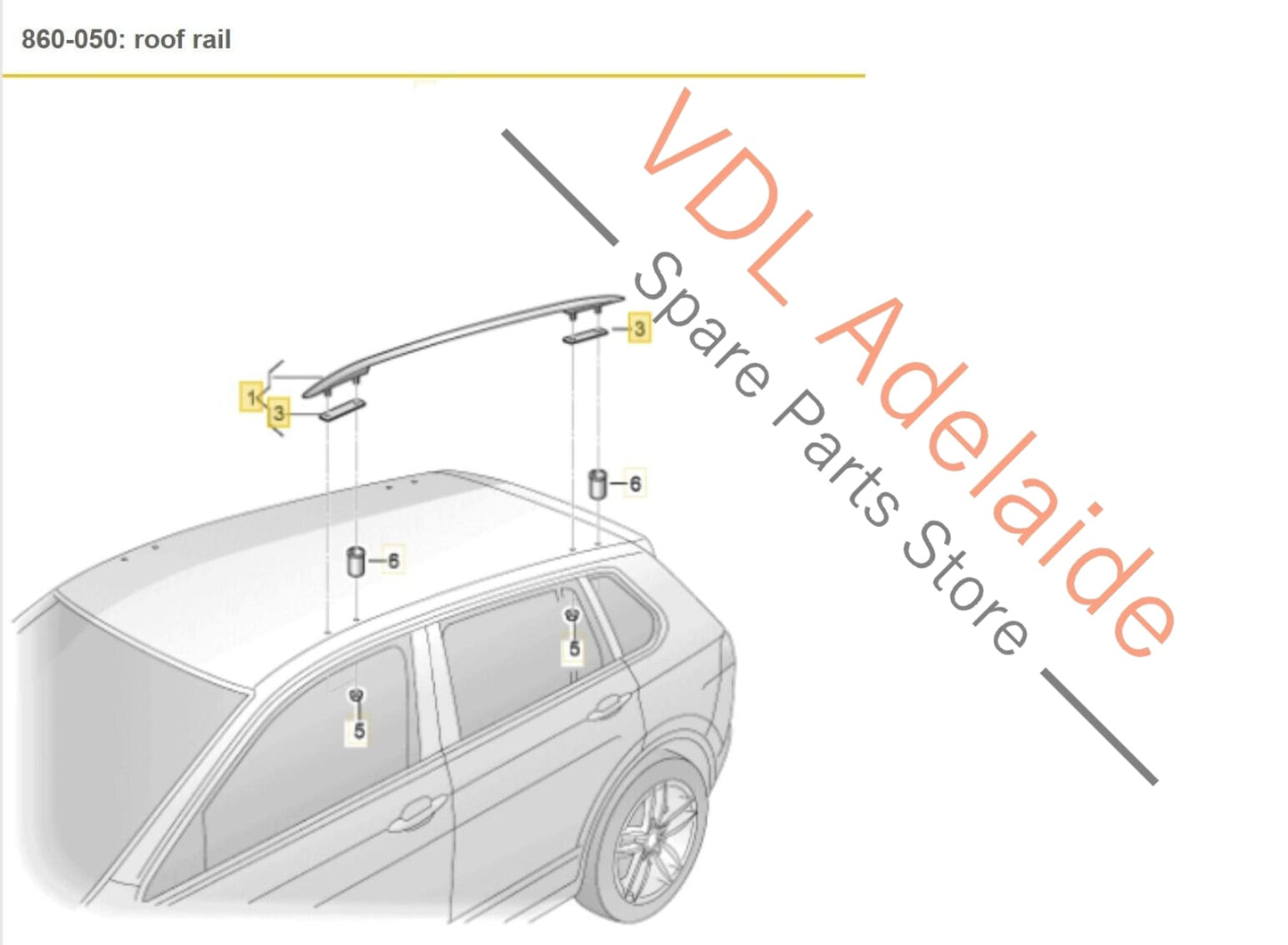 860-050: roof rail

VDL Adelaide
Spare Parts Store

1
3
3
6
6
5
5