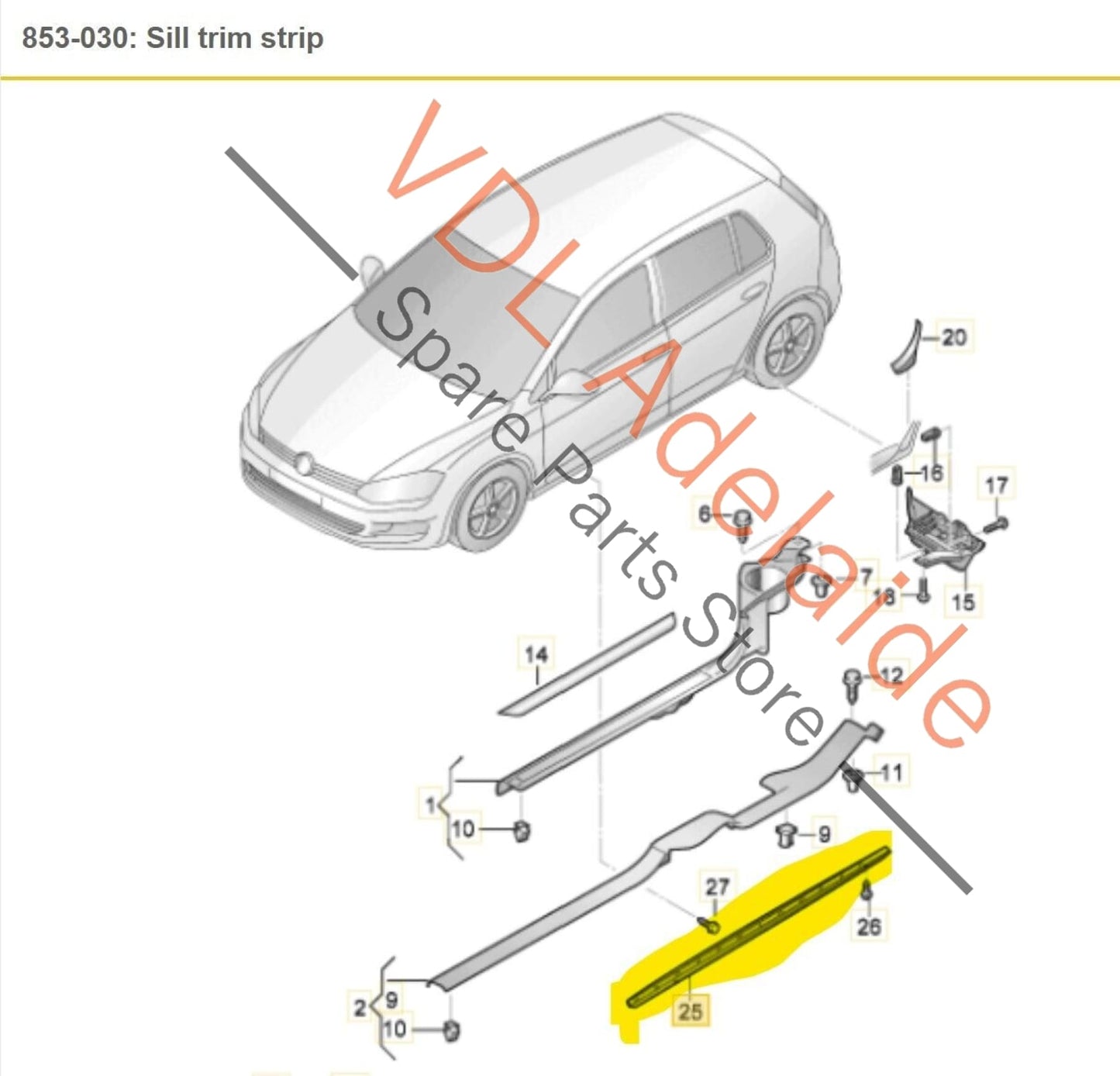 853-030: Sill trim strip

VDL Adelaide
Spare Parts Store

20
16
17
6
7
18
15
14
12
11
1
10
9
27
26
2
9
10
25