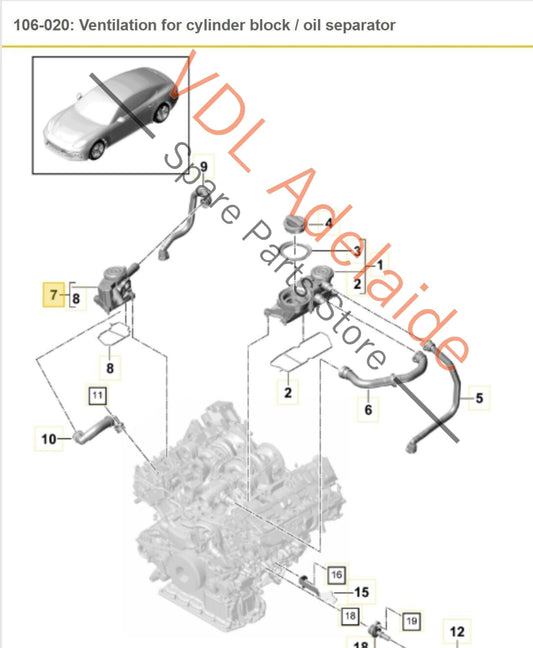 106-020: Ventilation for cylinder block / oil separator

VDL Adelaide
Spare Parts Store

9
4
3
1
2
7
8
8
2
6
5
11
10
16
15
18
19
12
18