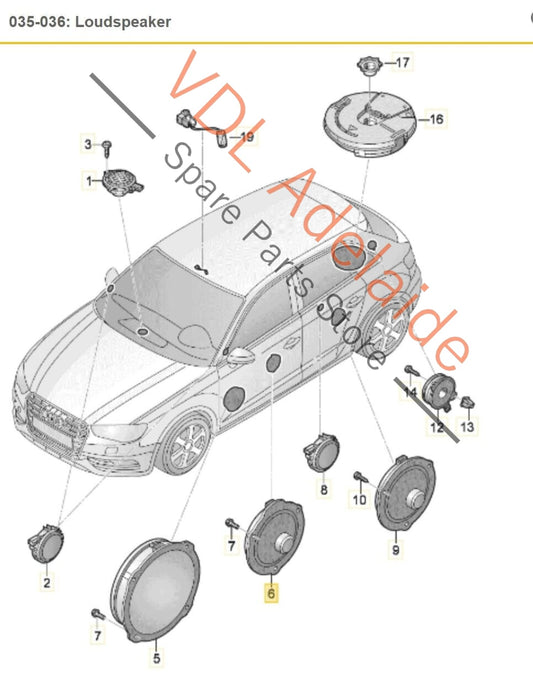 035-036: Loudspeaker

VDL Adelaide
Spare Parts Store

17
16
19
3
1
14
12
13
8
10
9
7
6
2
7
5