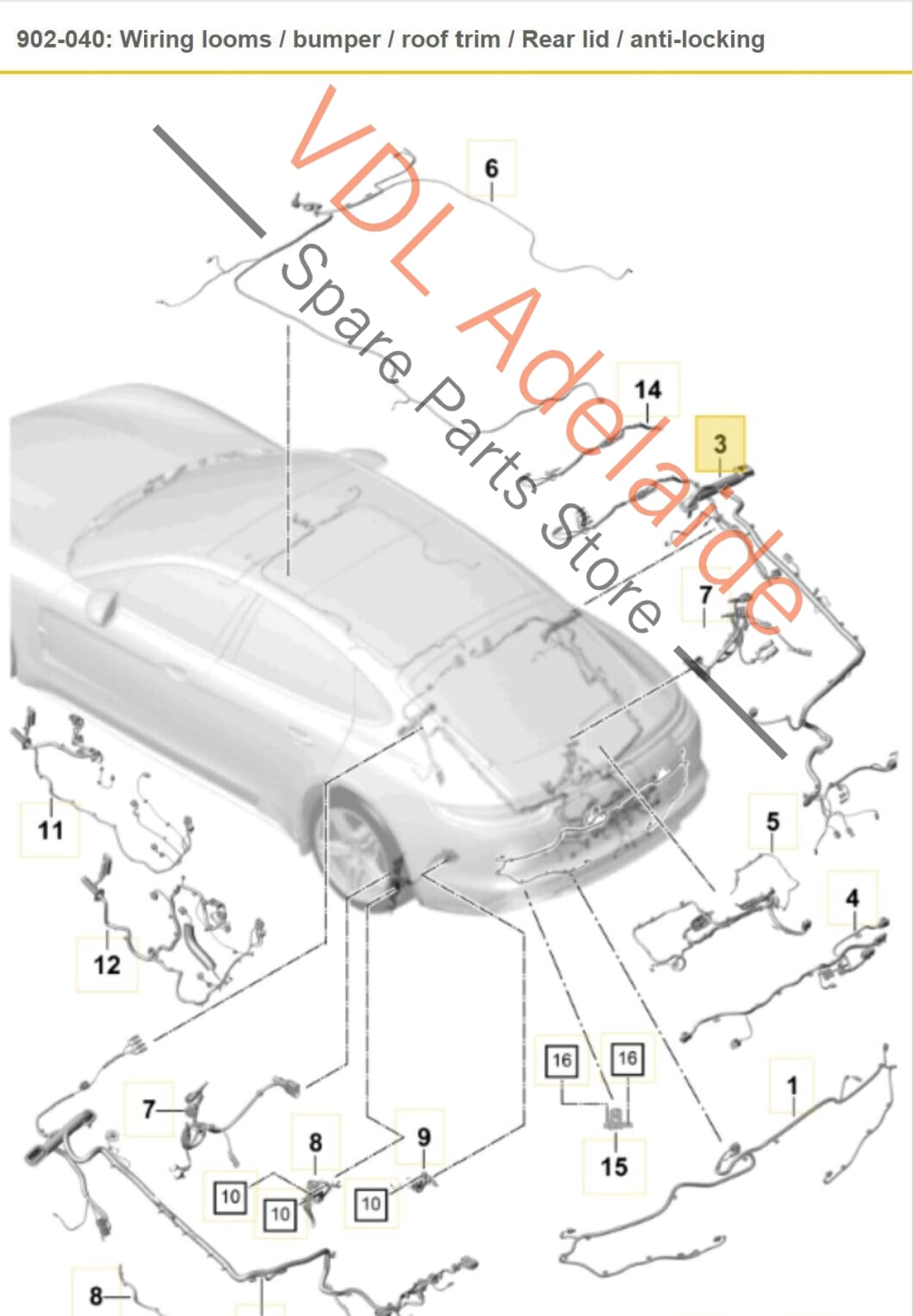 902-040: Wiring looms / bumper / roof trim / Rear lid / anti-locking

VDL Adelaide
Spare Parts Store

6
14
3
7
11
5
4
12
16
16
1
7
8
9
15
10
10
10
8