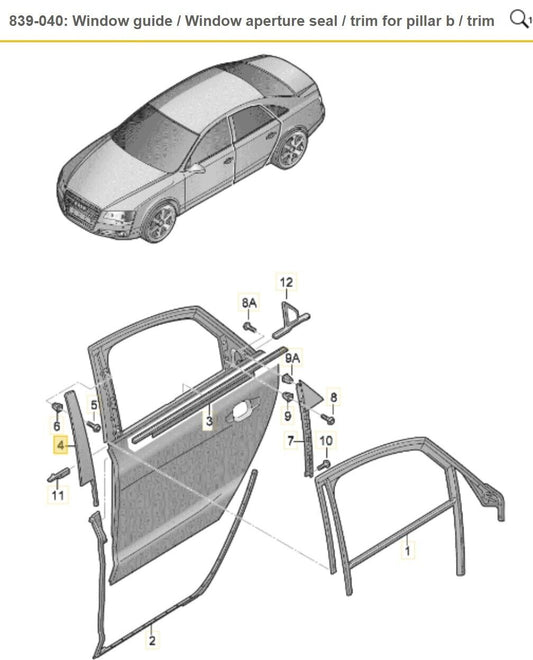 839-040: Window guide / Window aperture seal / trim for pillar b / trim

12

8A

9A

5

8

6

3

9

4

7

10

11

1

2