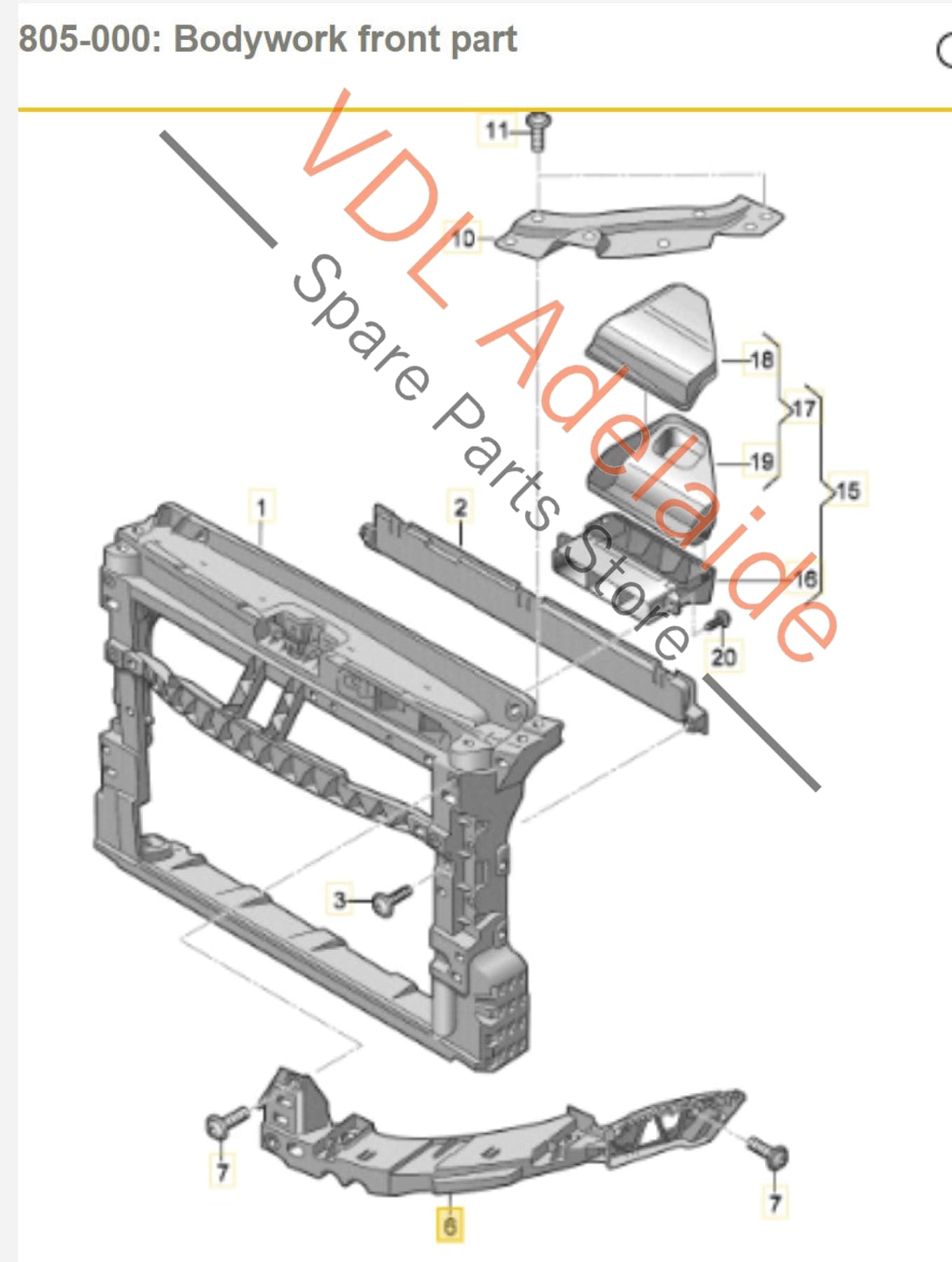 805-000: Bodywork front part

VDL Adelaide
Spare Parts Store

11
10
18
17
19
15
16
20
1
2
3
7
6
7