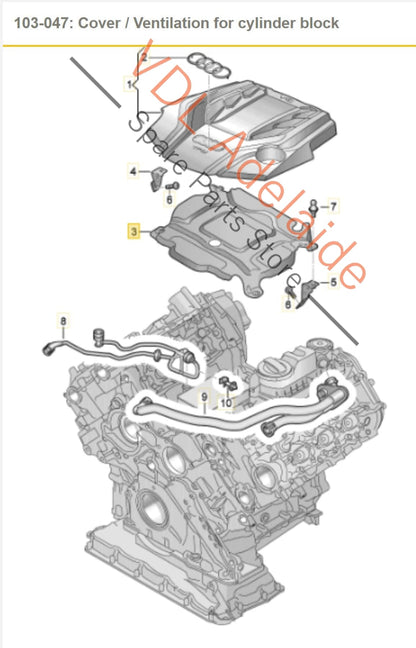 103-047: Cover / Ventilation for cylinder block

VDL Adelaide
Spare Parts Store

2
1
4
6
7
3
5
6
8
9
10