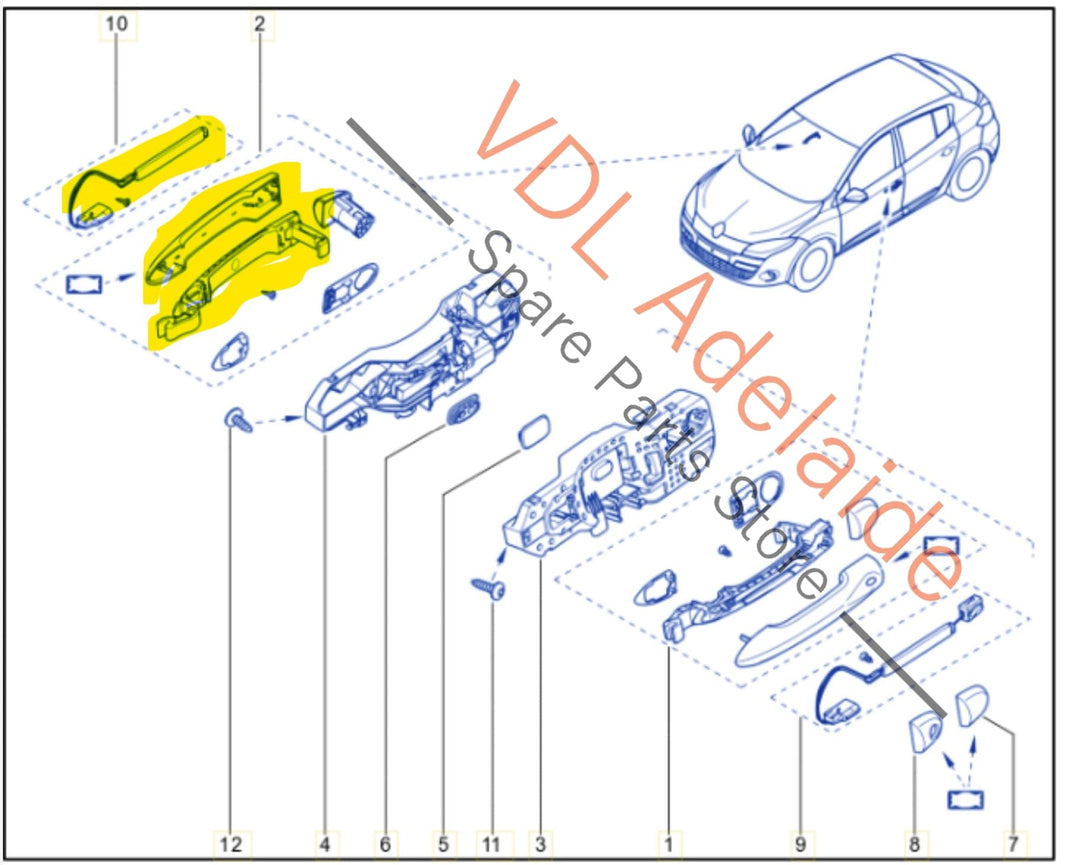 10
2
VDL Adelaide
Spare Parts Store
12
4
6
5
11
3
1
9
8
7