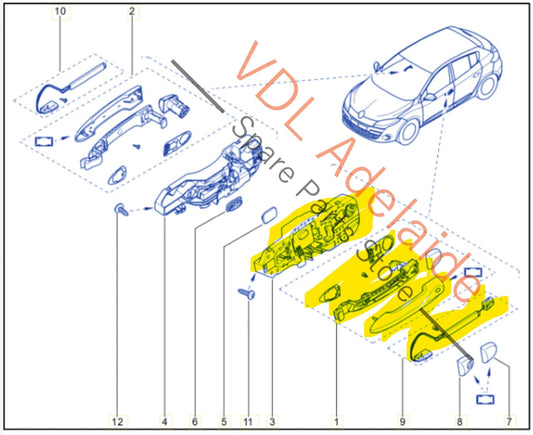 10
2
VDL Adelaide
Spare Parts Store
12
4
6
5
11
3
1
9
8
7