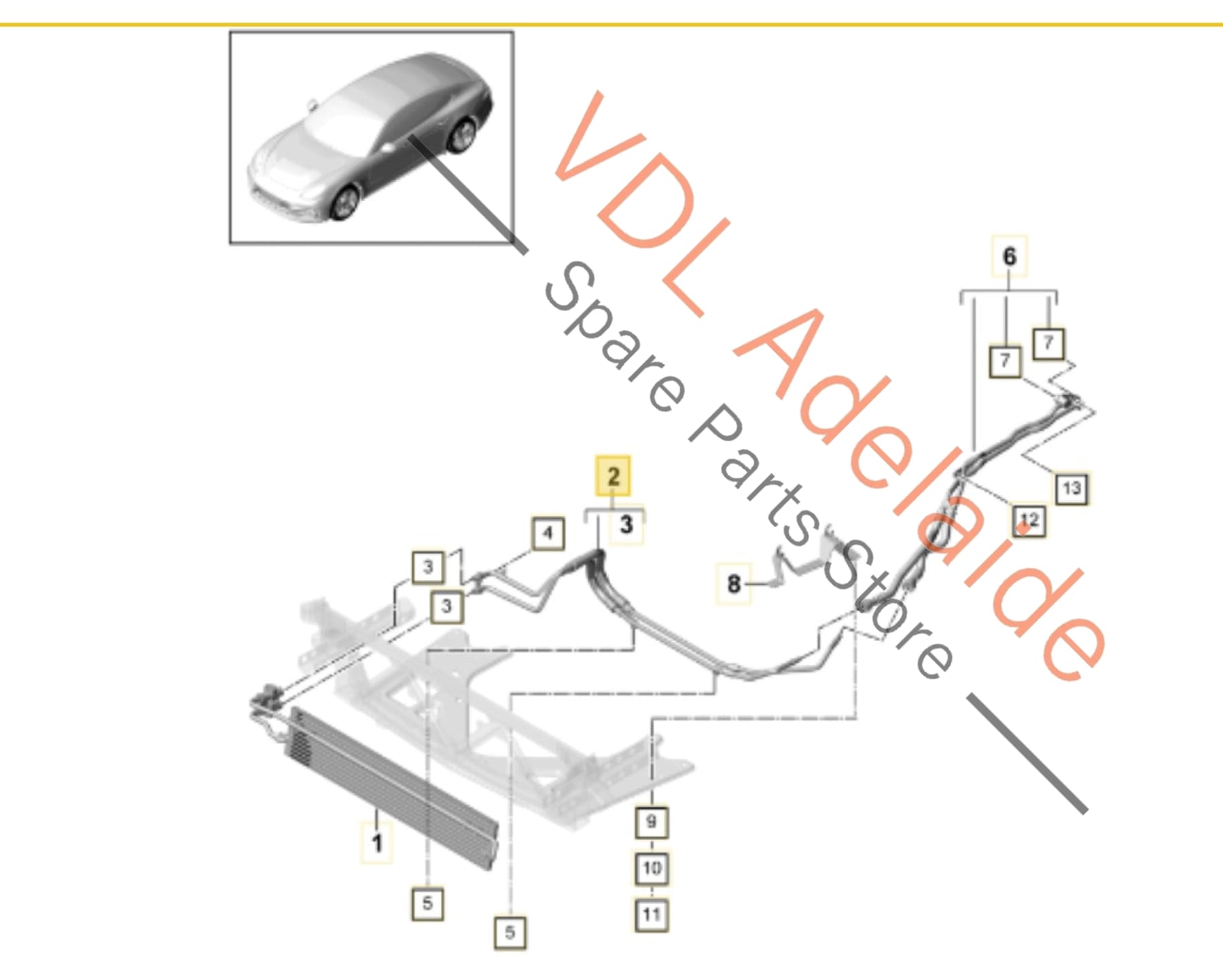 VDL Adelaide
Spare Parts Store

6
7
7
13
12
2
3
4
3
3
8
1
5
5
9
10
11