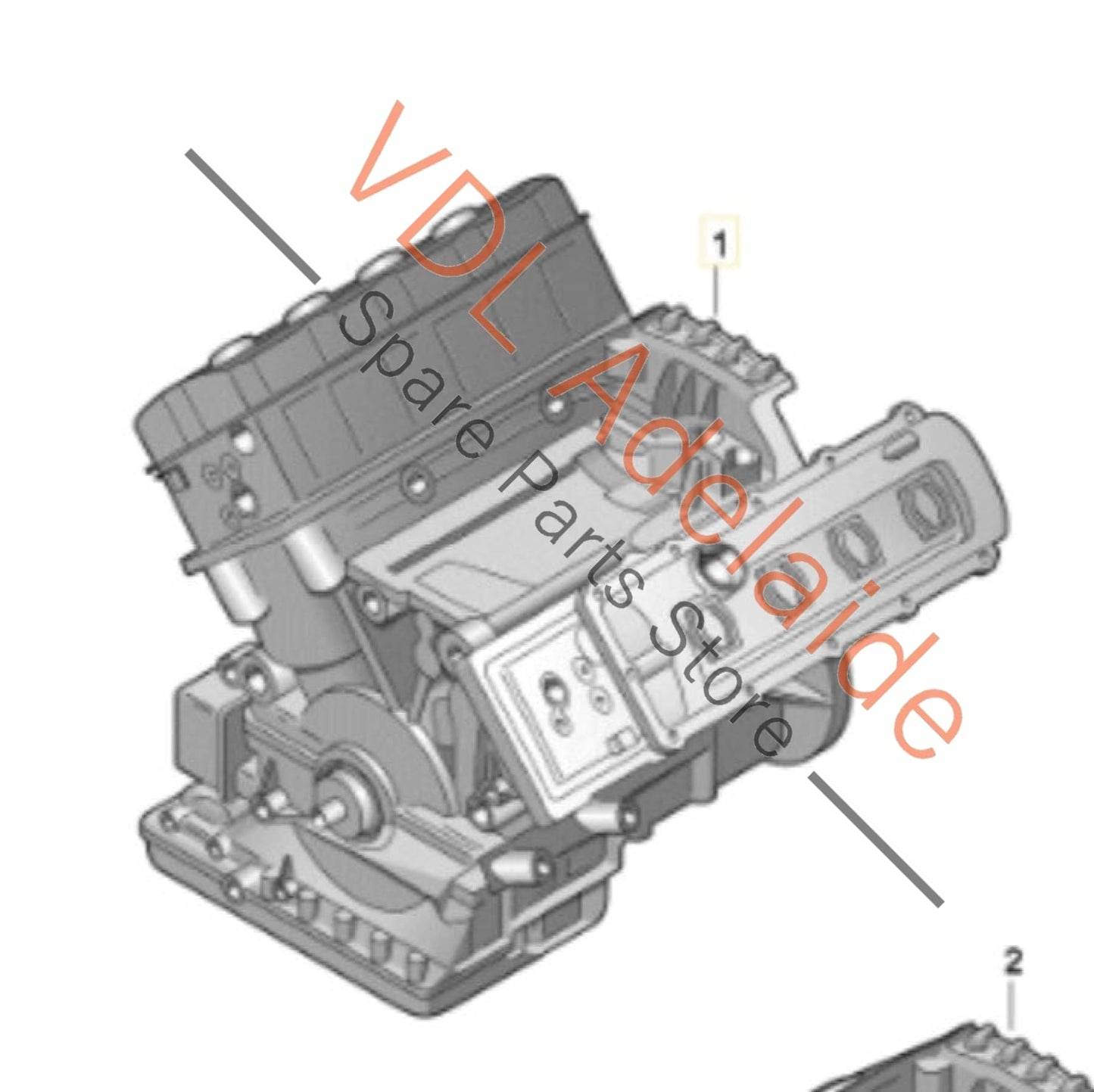 VDL Adelaide
Spare Parts Store

1

2