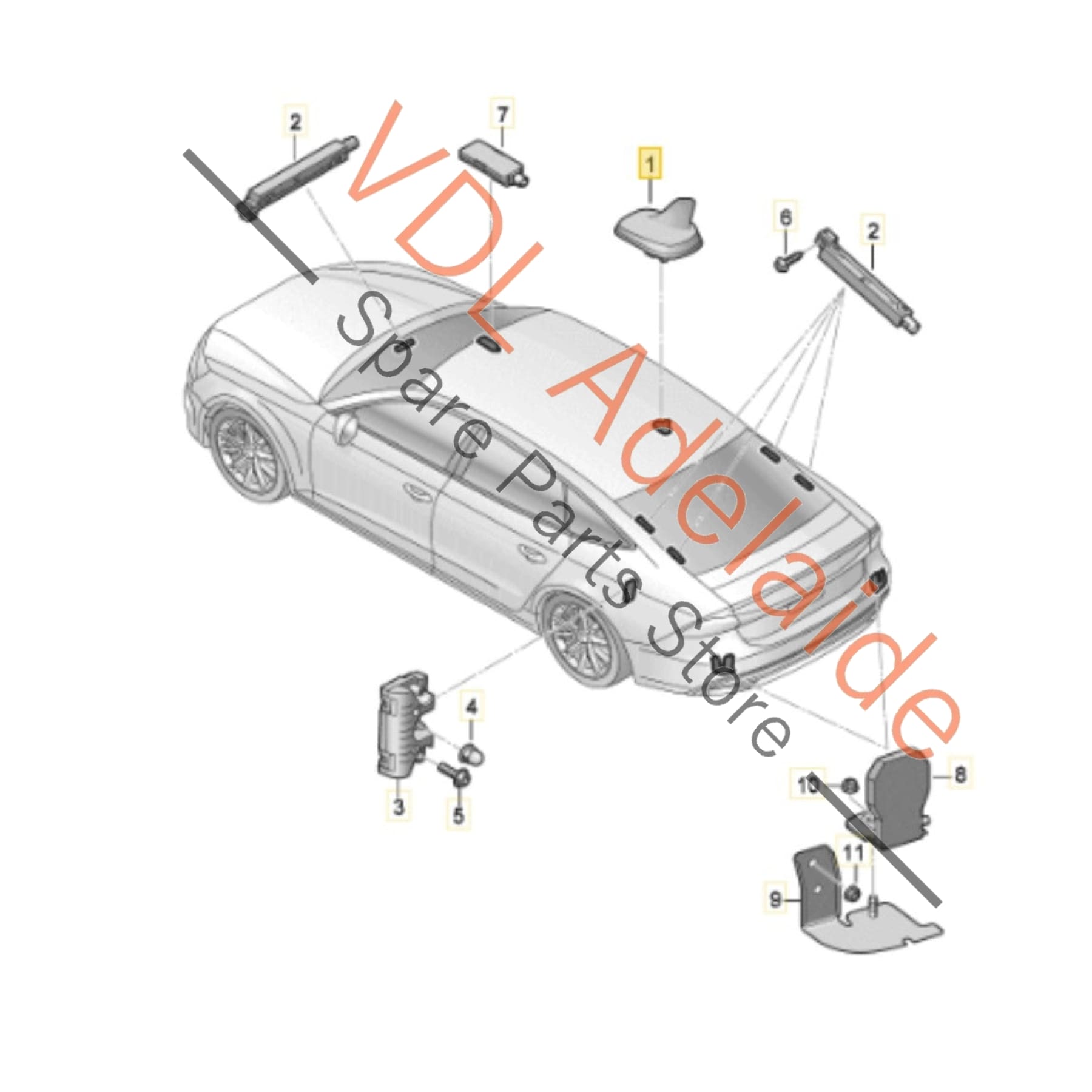 2
7
1
6
2
VDL Adelaide
Spare Parts Store
4
3
5
10
8
11
9