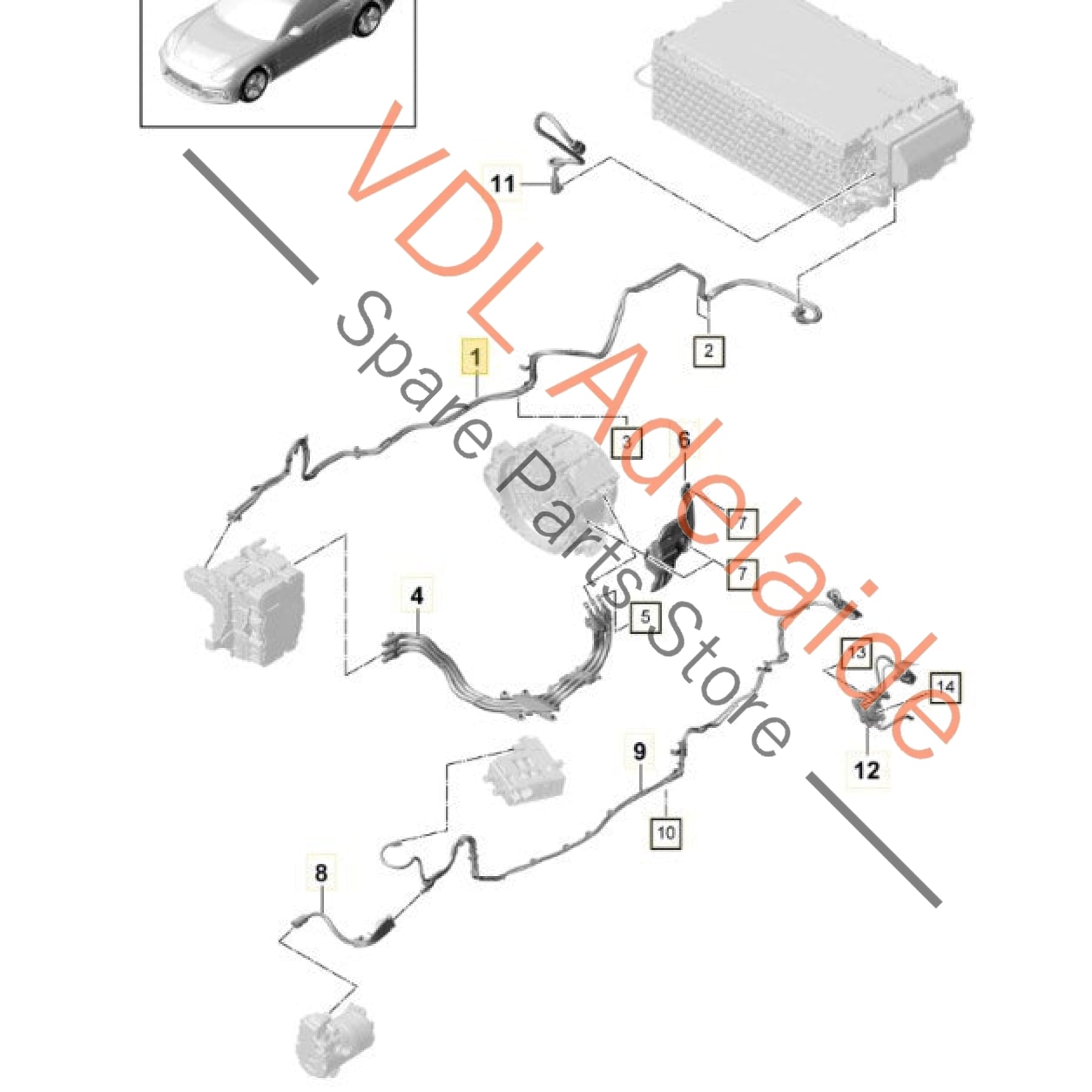 VDL Adelaide
Spare Parts Store

11
2
1
3
6
7
7
4
5
13
14
12
9
10
8